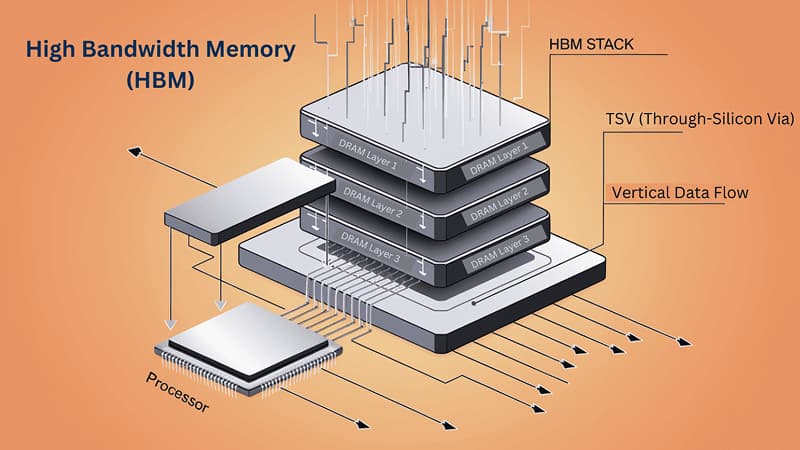 High Bandwidth Memory (HBM)

HBM STACK

TSV (Through-Silicon Via)

Vertical Data Flow

DRAM Layer 1

DRAM Layer 1

DRAM Layer 2

DRAM Layer 2

DRAM Layer 3

DRAM Layer 3

Processor